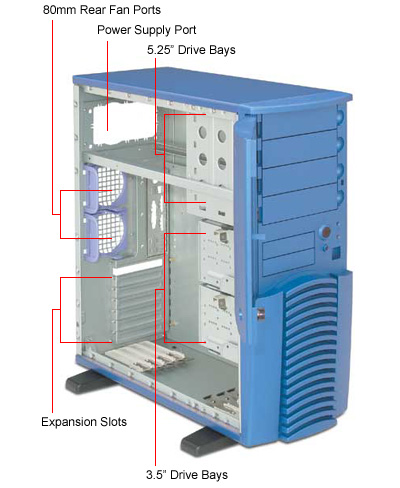 80mm Rear Fan Ports

Power Supply Port

5.25" Drive Bays

Expansion Slots

3.5" Drive Bays