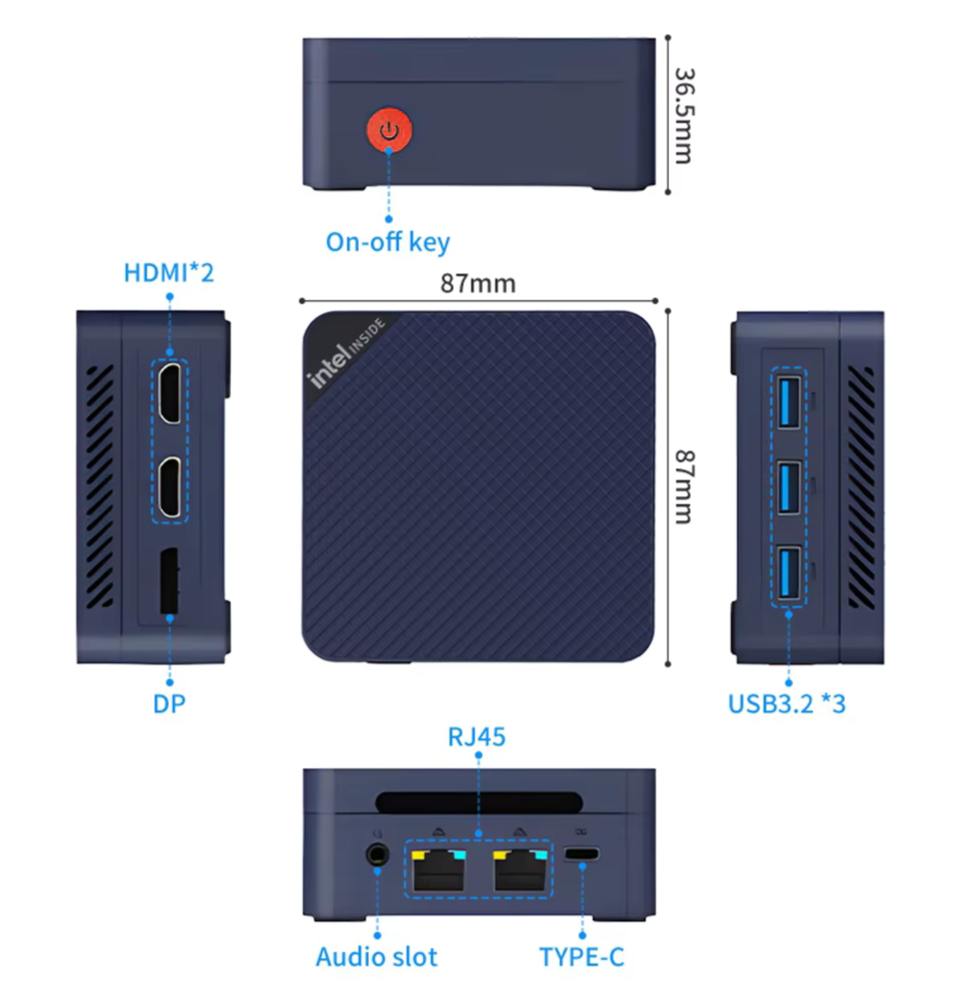 36.5mm

On-off key

HDMI*2

87mm

intel INSIDE

87mm

DP

USB3.2 *3

RJ45

Audio slot

TYPE-C